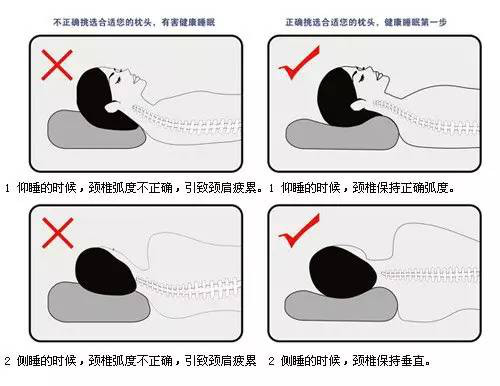 不正确挑选合适您的枕头，有害健康睡眠

1 仰睡的时候，颈椎弧度不正确，引致颈肩疲累。

2 侧睡的时候，颈椎弧度不正确，引致颈肩疲累

正确挑选合适您的枕头，健康睡眠第一步

1 仰睡的时候，颈椎保持正确弧度。

2 侧睡的时候，颈椎保持垂直。